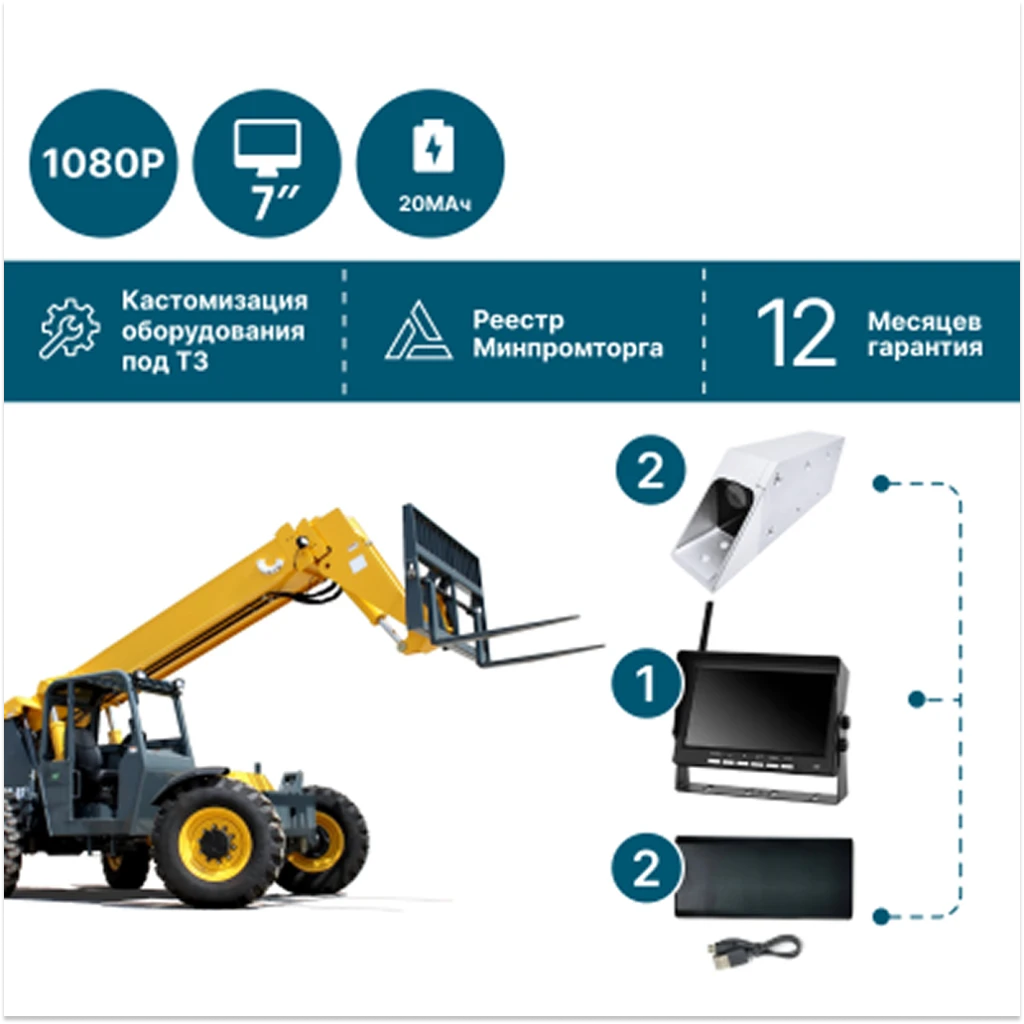 1080P

7″

20МАч

Кастомизация оборудования под ТЗ

Реестр Минпромторга

12 Месяцев гарантия

2

1

2